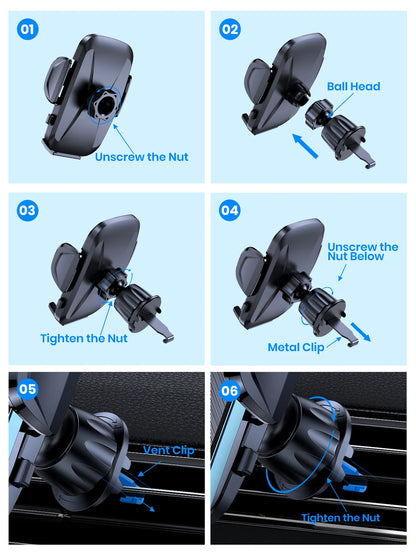 01

Unscrew the Nut

02

Ball Head

03

Tighten the Nut

04

Unscrew the Nut Below

Metal Clip

05

Vent Clip

06

Tighten the Nut