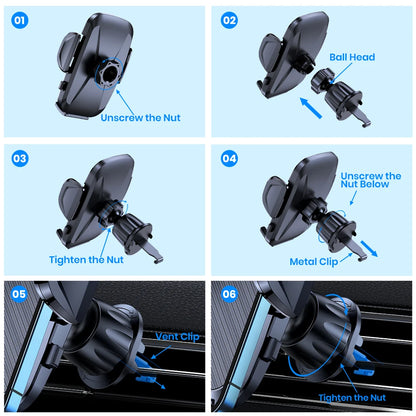 01
Unscrew the Nut

02
Ball Head

03
Tighten the Nut

04
Unscrew the Nut Below
Metal Clip

05
Vent Clip

06
Tighten the Nut