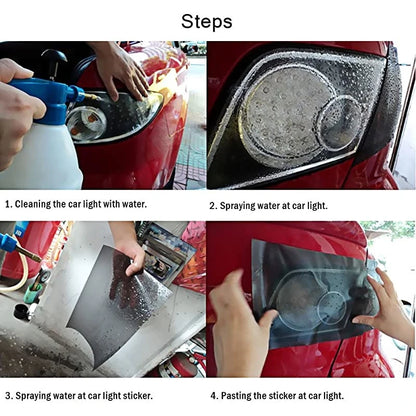 Steps

1. Cleaning the car light with water.

2. Spraying water at car light.

3. Spraying water at car light sticker.

4. Pasting the sticker at car light.